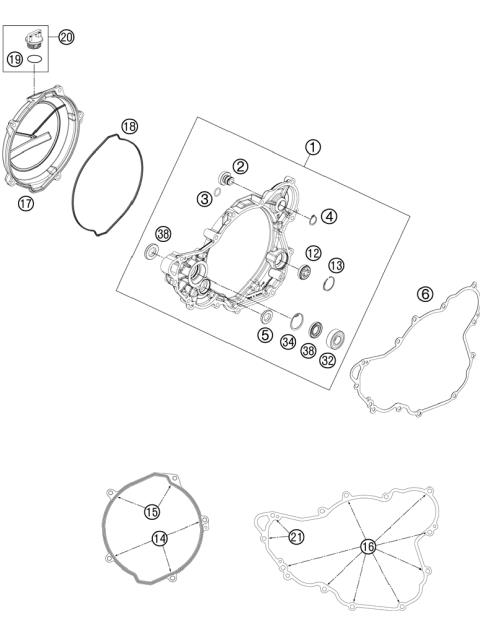 20
19
18
17
1
2
3
4
38
12
13
6
5
34
38
32
15
14
21
16