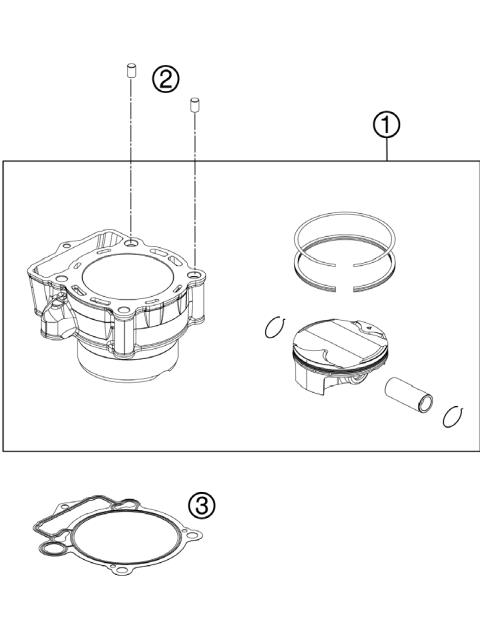 2

1

3