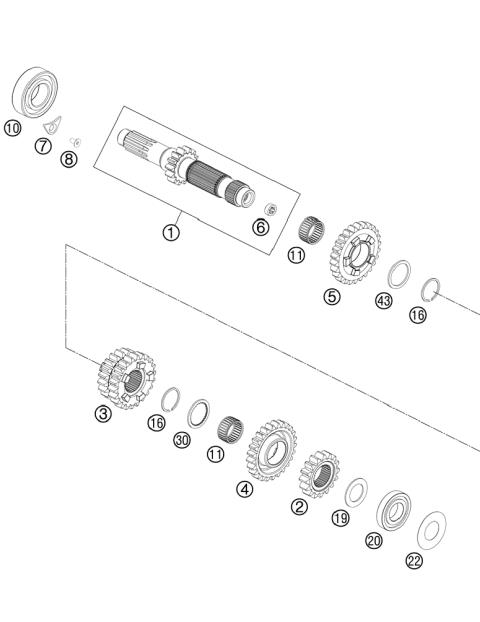 10
7
8
1
6
11
5
43
16
3
16
30
11
4
2
19
20
22