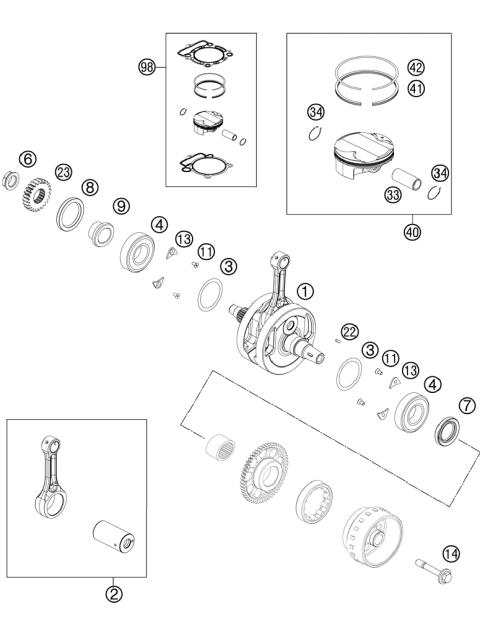 98
42
41
34
34
33
40
6
23
8
9
4
13
11
3
1
22
3
11
13
4
7
14
2