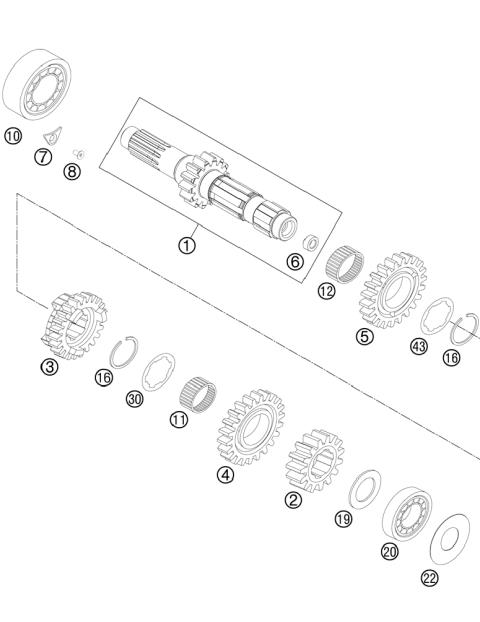 10
7
8
1
6
12
5
43
16
3
16
30
11
4
2
19
20
22