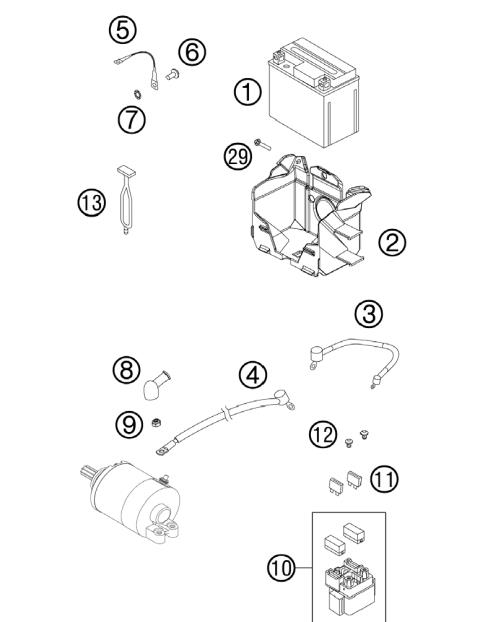 5
6
1
7
29
13
2
3
8
4
9
12
11
10