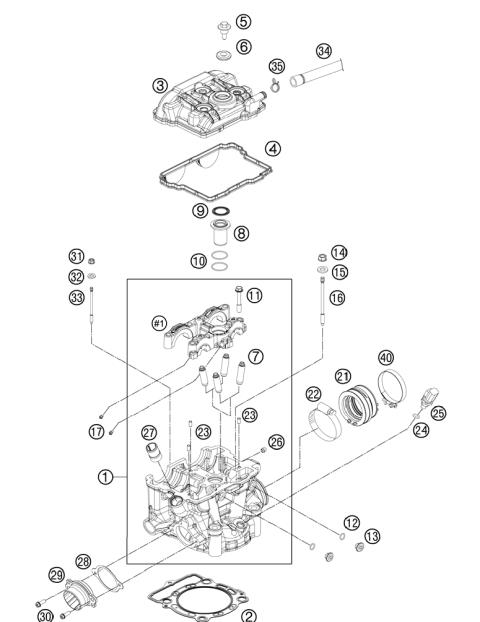 5
6
34
35
3
4
9
8
10
31
32
33
14
15
16
11
#1
7
40
21
22
25
24
17
27
23
23
26
1
12
13
28
29
30
2