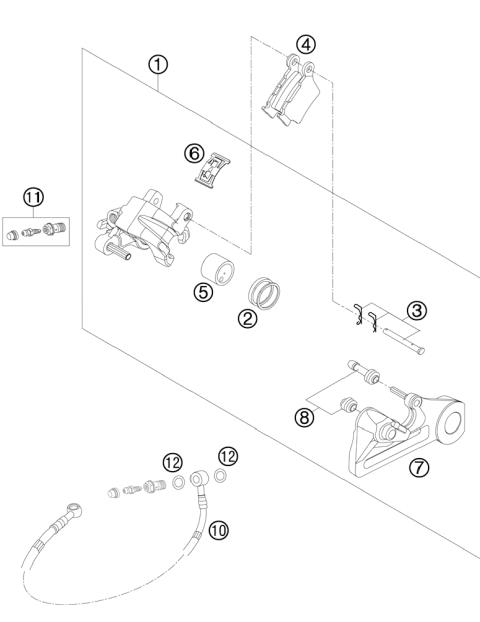 4
1
6
11
5
2
3
8
7
12
12
10