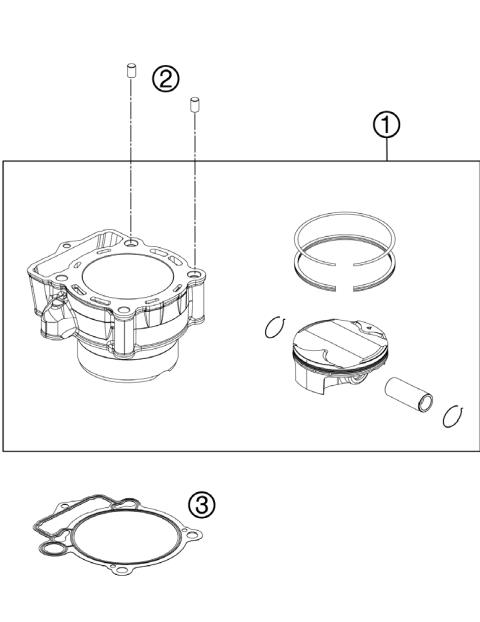 2

1

3