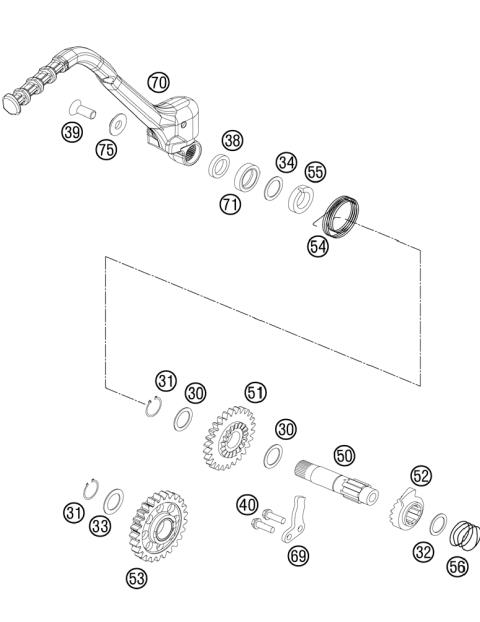 70
39
75
38
34
55
71
54
31
30
51
30
50
52
31
33
40
69
32
56
53