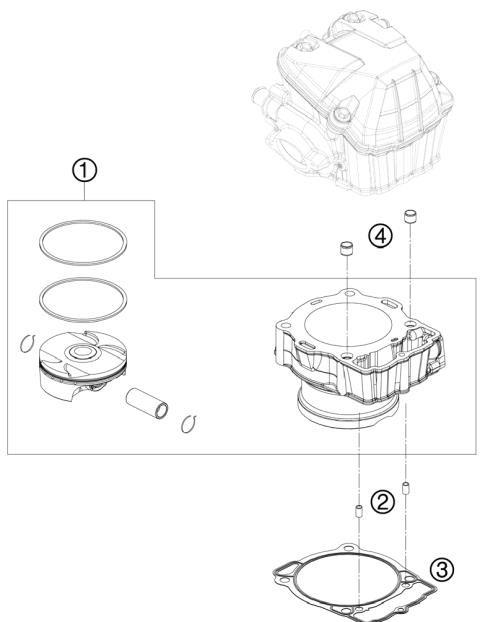 ①

④

②

③