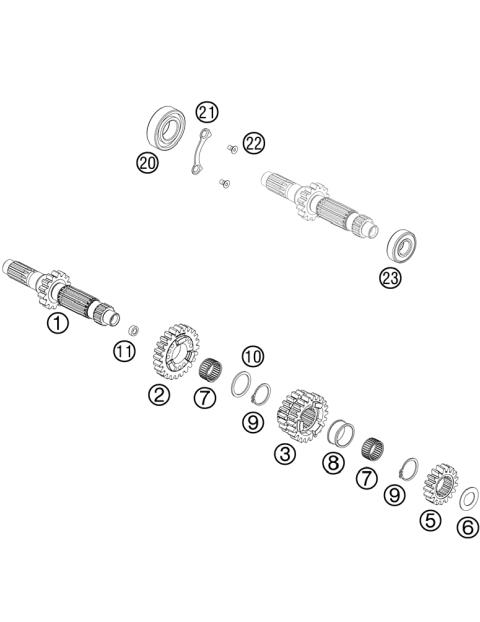 21
22
20
23
1
11
10
2
7
9
3
8
7
9
5
6