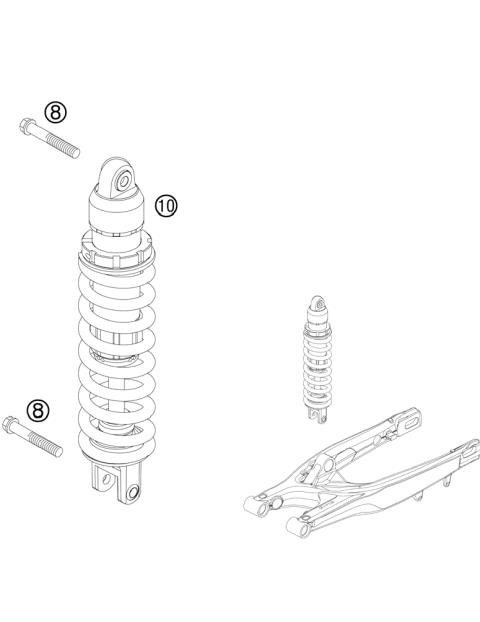 8

10

8