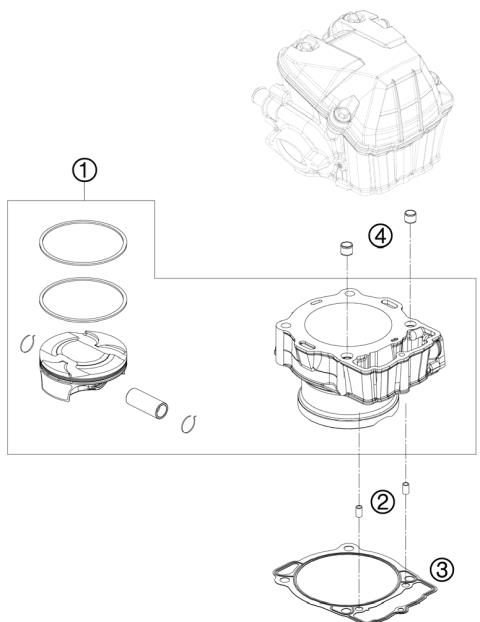 1

4

2

3