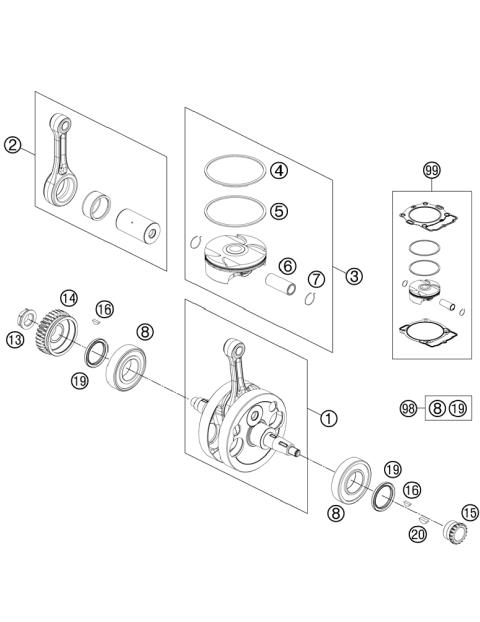 2
4
5
6
7
3
99
14
16
13
8
19
1
98 8 19
19
16
8
15
20