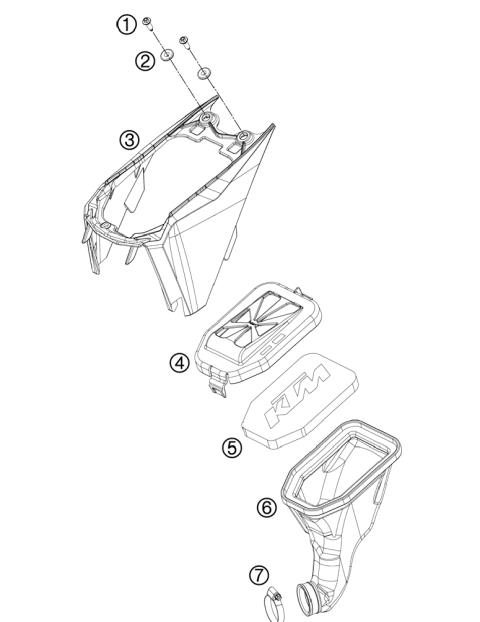 ①
②
③
④
KTM
⑤
⑥
⑦