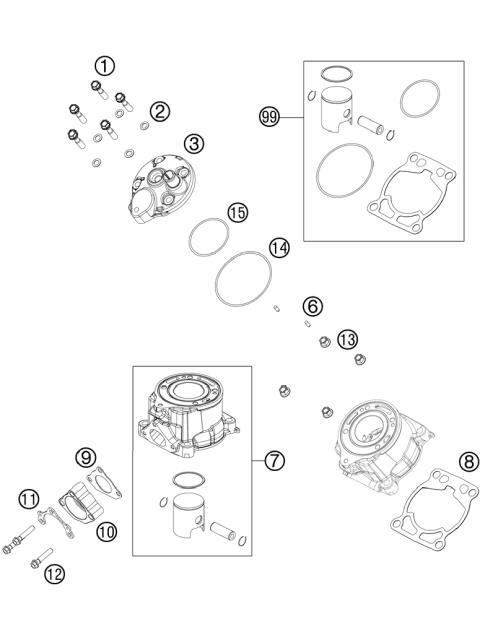 1
2
3
99
15
14
6
13
7
8
9
11
10
12