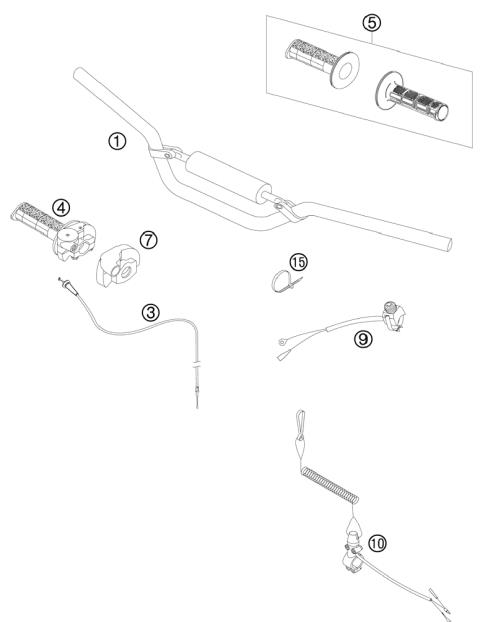 5
1
4
7
15
3
9
10