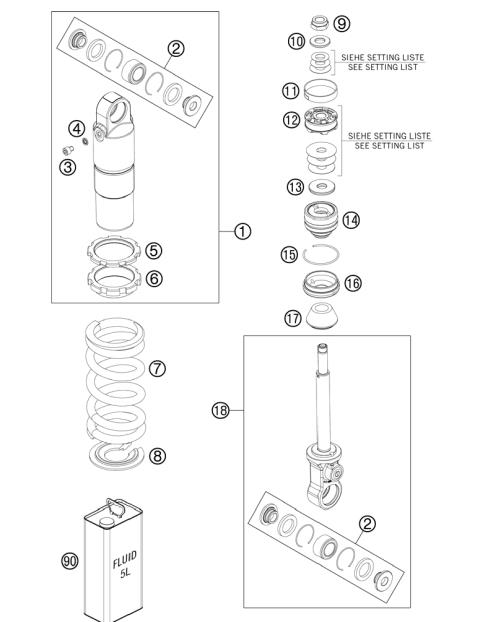 2
4
3
1
5
6
7
8
90
FLUID 5L
9
10
SIEHE SETTING LISTE
SEE SETTING LIST
11
12
SIEHE SETTING LISTE
SEE SETTING LIST
13
14
15
16
17
18
2