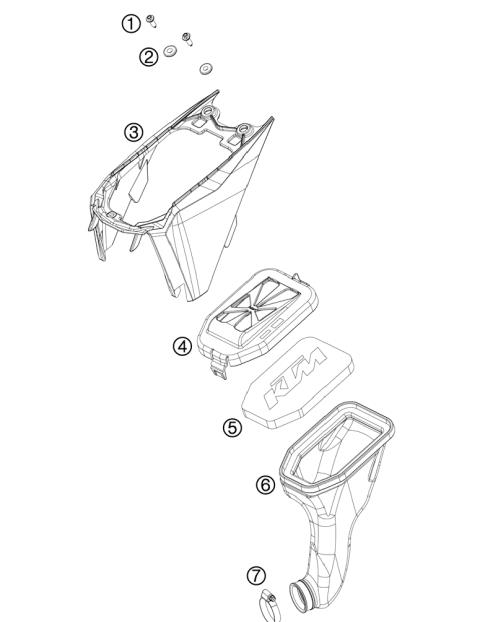 1
2
3
4
KTM
5
6
7