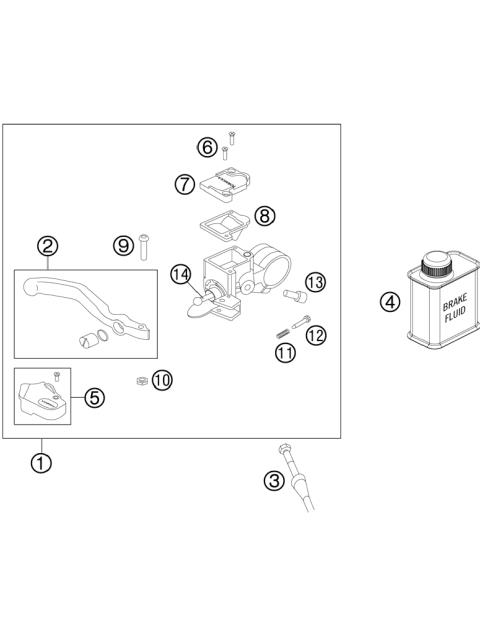 6
7
8
2
9
14
13
4
BRAKE FLUID
12
11
10
5
1
3