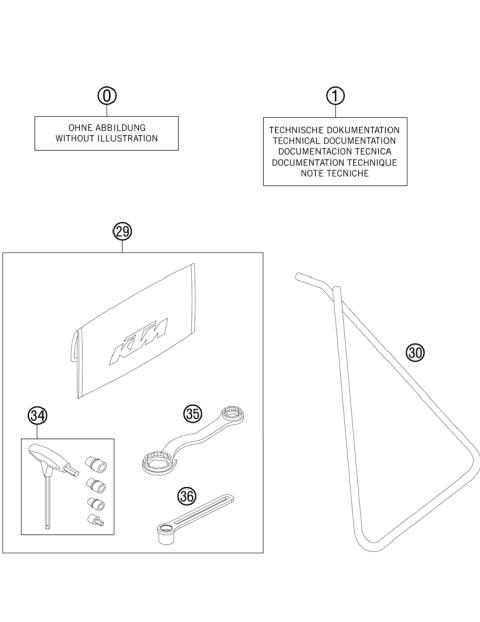 0

OHNE ABBILDUNG
WITHOUT ILLUSTRATION

1

TECHNISCHE DOKUMENTATION
TECHNICAL DOCUMENTATION
DOCUMENTACION TECNICA
DOCUMENTATION TECHNIQUE
NOTE TECNICHE

29

KTM

30

34

35

36