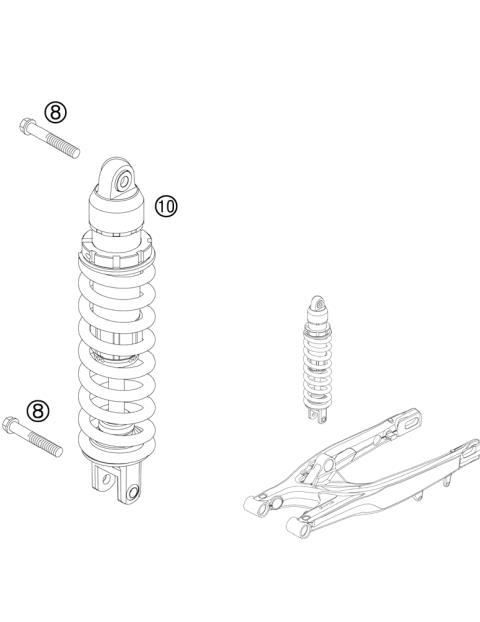 8

10

8