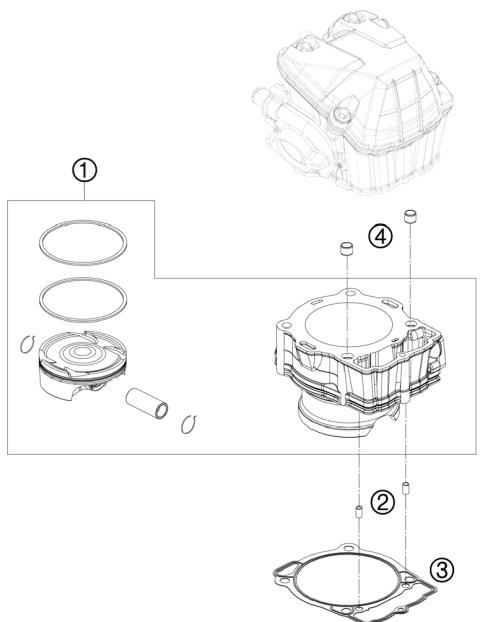 1

4

2

3