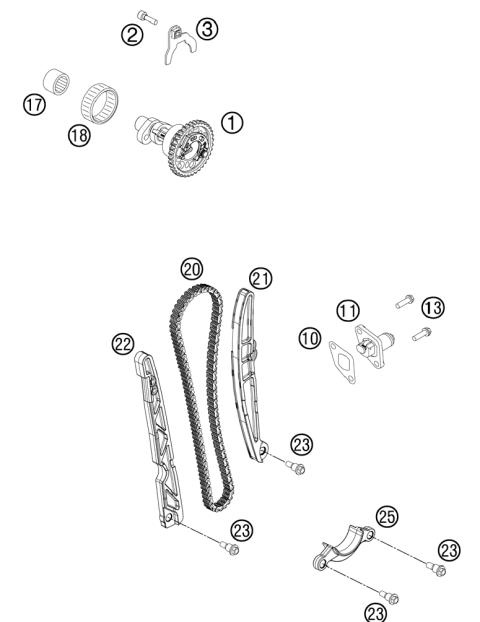 2
3
17
18
1
20
21
11
13
10
22
23
23
25
23
23