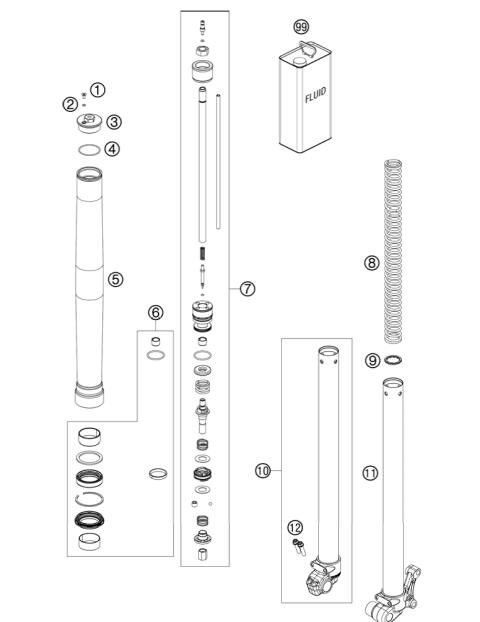 99
FLUID
1
2
3
4
5
6
7
8
9
10
11
12