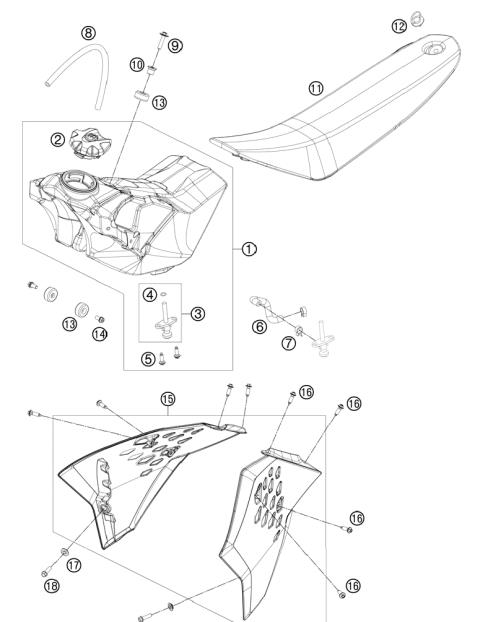 8
9
10
13
12
11
2
1
4
3
13
14
5
6
7
15
16
16
16
17
18
16