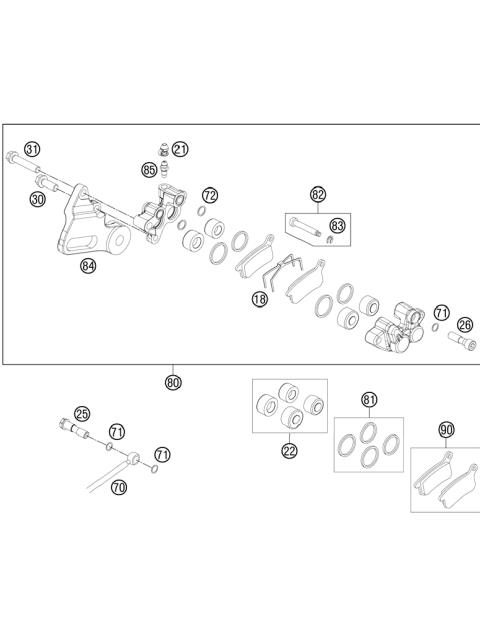 31
21
85
30
72
82
83
84
18
71
26
80
25
71
71
70
22
81
90