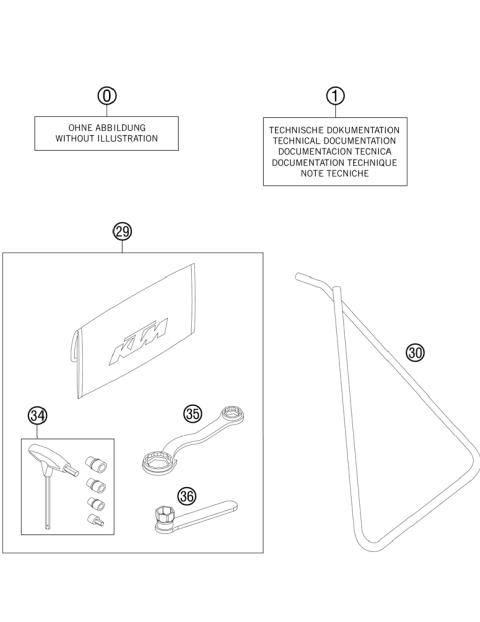 0

OHNE ABBILDUNG
WITHOUT ILLUSTRATION

1

TECHNISCHE DOKUMENTATION
TECHNICAL DOCUMENTATION
DOCUMENTACION TECNICA
DOCUMENTATION TECHNIQUE
NOTE TECNICHE

29

KTM

30

34

35

36