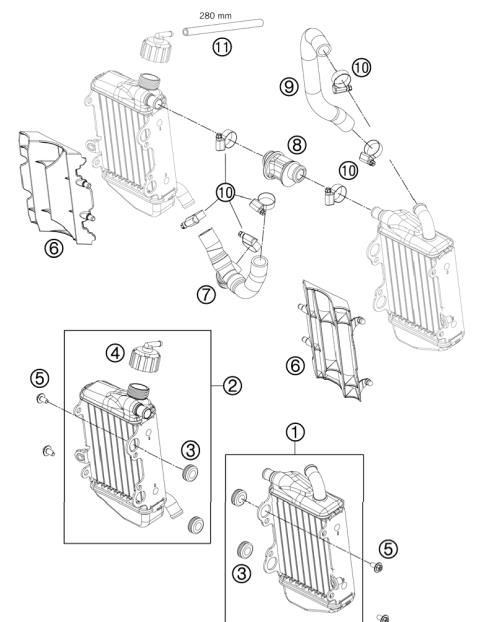 280 mm
11
10
9
8
10
10
6
7
6
4
5
2
3
1
5
3