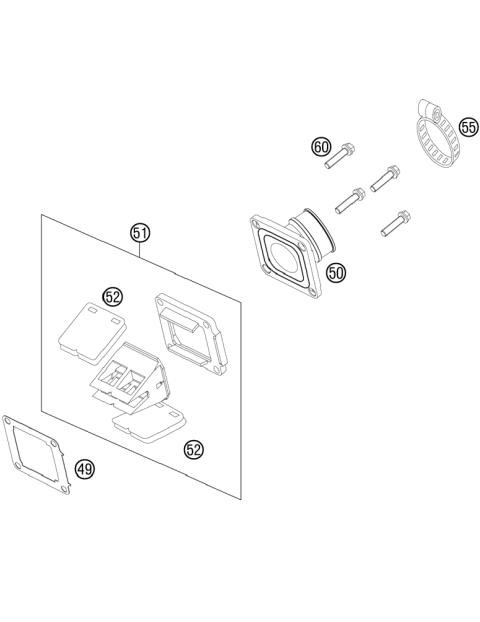 55

60

51

50

52

52

49