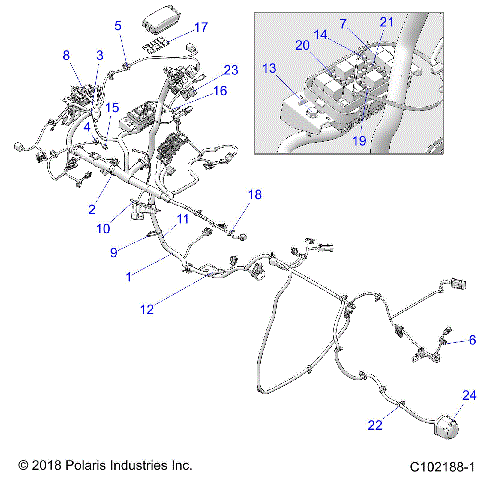 5
17
8
3
23
16
15
4
2
10
18
11
9
1
12
7
21
14
20
13
19
6
24
22
© 2018 Polaris Industries Inc.
C102188-1