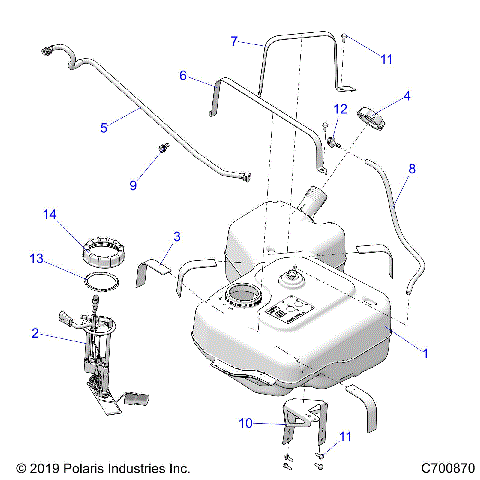 7
11
6
4
12
5
8
9
14
3
13
2
1
10
11
© 2019 Polaris Industries Inc.
C700870