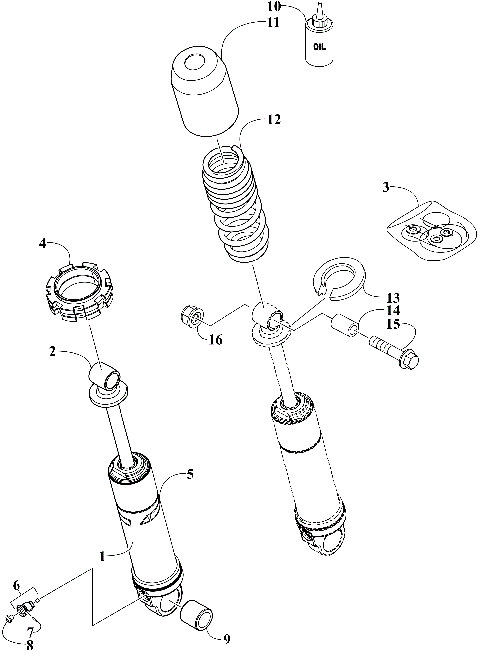 10
11
OIL
12
3
4
13
14
15
16
2
5
1
6
7
8
9