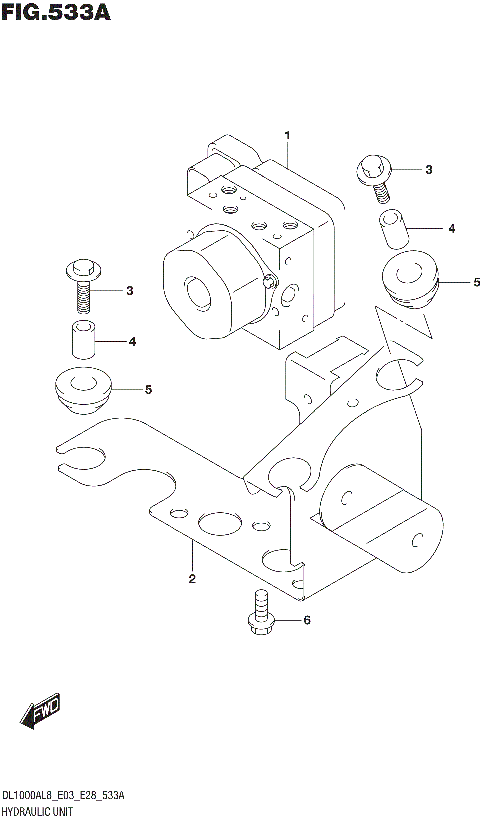 FIG.533A

1

3

4

5

3

4

5

2

6

FWD

DL1000AL8_E03_E28_533A
HYDRAULIC UNIT