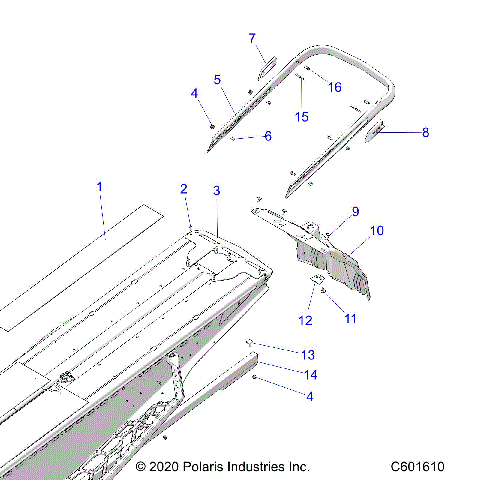 7
5
4
16
15
6
8
1
2
3
9
10
12
11
13
14
4
© 2020 Polaris Industries Inc.
C601610