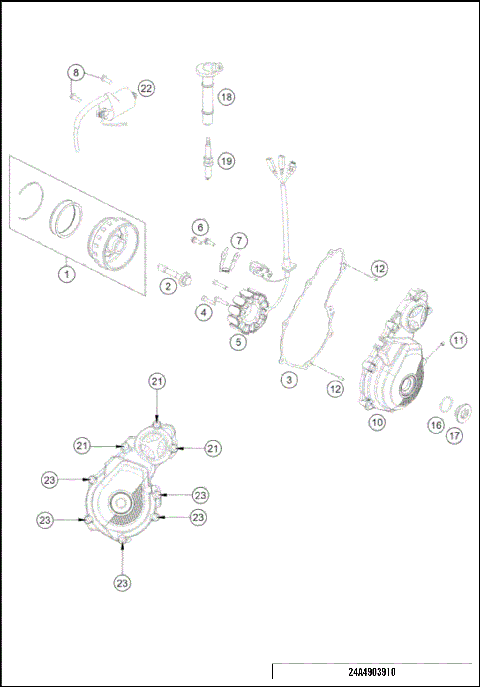 8
22
18
19
1
6
7
2
4
5
12
3
12
11
10
16
17
21
21
21
23
23
23
23
23
24A4903910