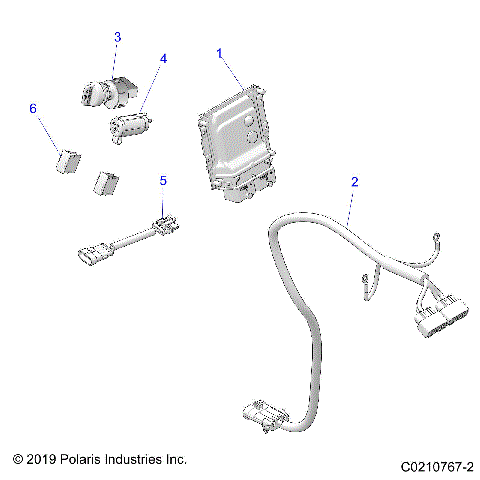 3
4
1
6
5
2
© 2019 Polaris Industries Inc.
C0210767-2