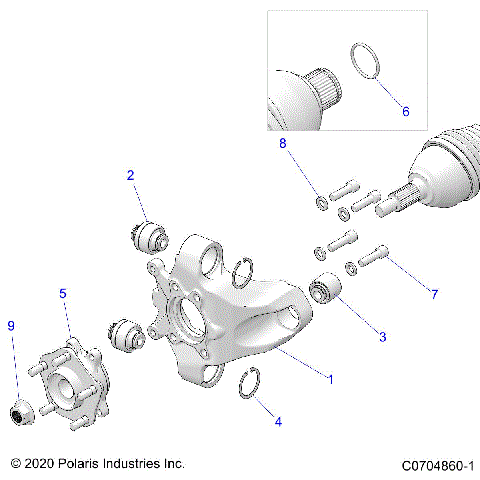 6

8

2

7

5

3

9

1

4

© 2020 Polaris Industries Inc.

C0704860-1