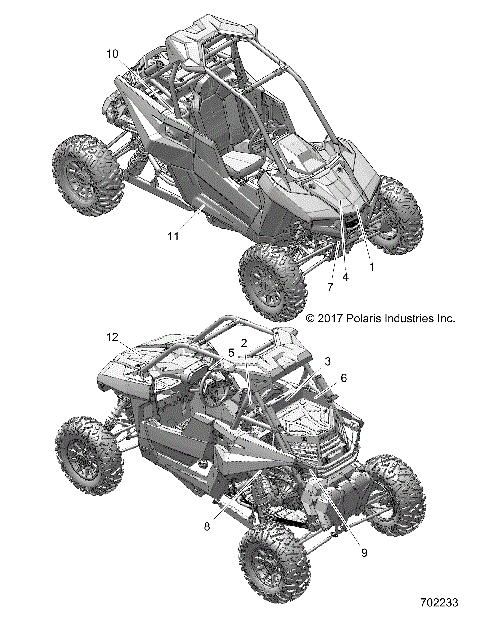 10

11

7

4

1

© 2017 Polaris Industries Inc.

12

5

2

3

6

8

9

702233