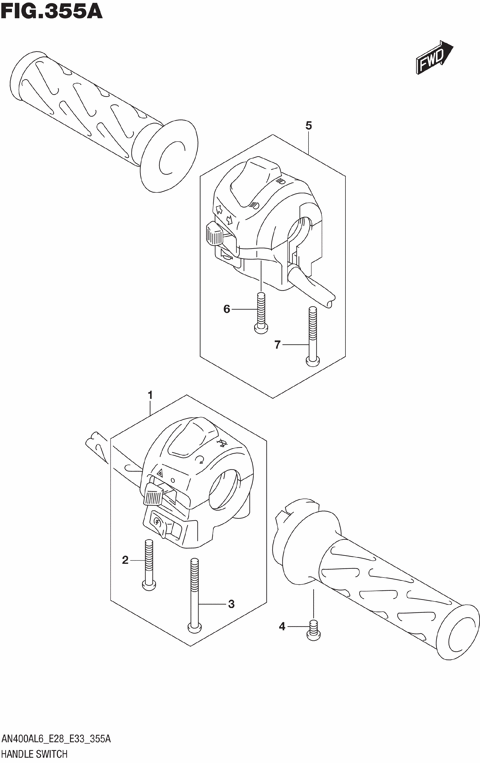 FIG.355A

FWD

5

6

7

1

2

3

4

AN400AL6_E28_E33_355A
HANDLE SWITCH