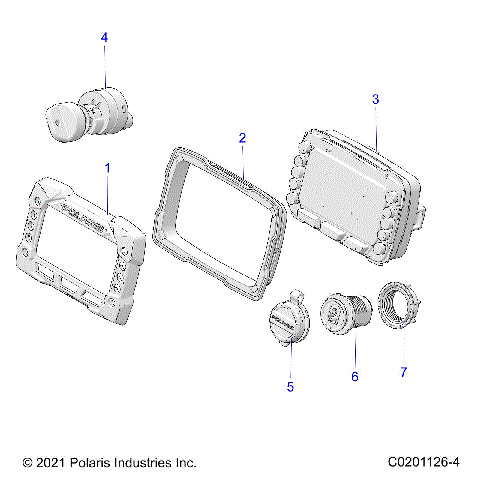 4

3

2

1

5

6

7

© 2021 Polaris Industries Inc.

C0201126-4