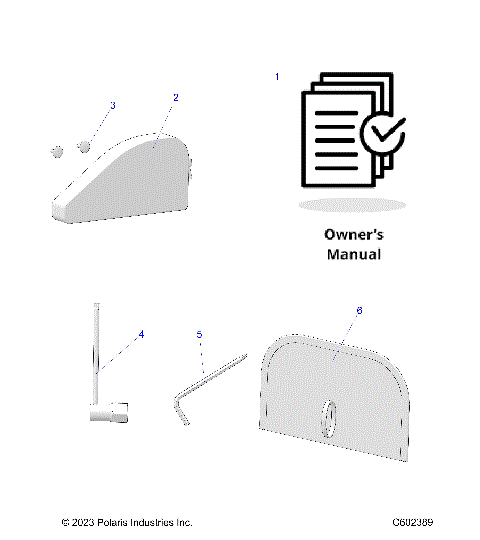 1

3

2

Owner's
Manual

4

5

6

© 2023 Polaris Industries Inc.

C602389