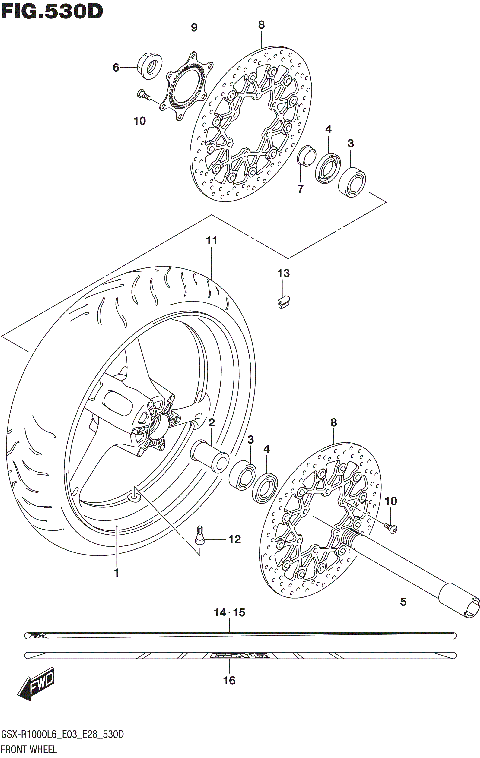 FIG.530D

9
8
6
10
4
3
7
11
13
2
3
4
8
10
12
1
5
14·15
16
FWD

GSX-R1000L6_E03_E28_530D
FRONT WHEEL