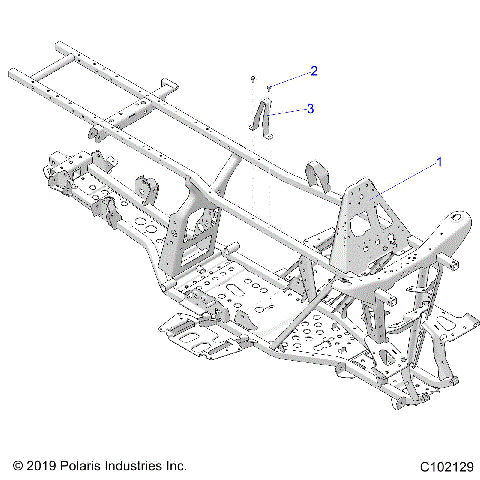 2
3
1
© 2019 Polaris Industries Inc.
C102129