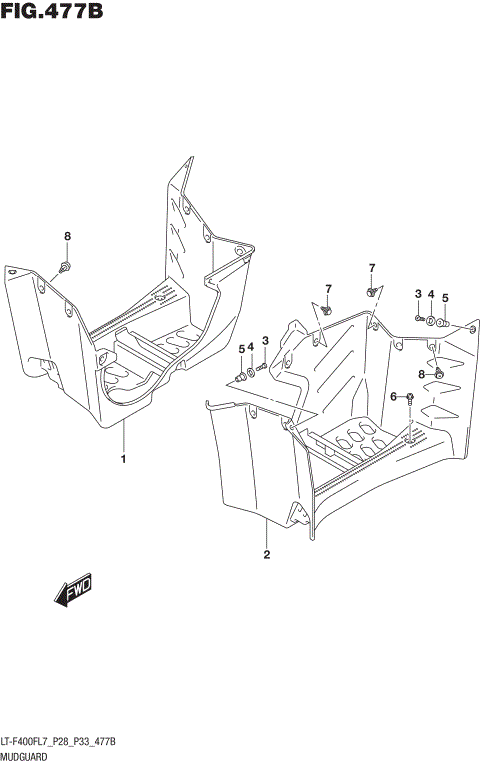 FIG.477B

8

7

7

3 4 5

5 4 3

8

6

1

2

FWD

LT-F400FL7_P28_P33_477B
MUDGUARD