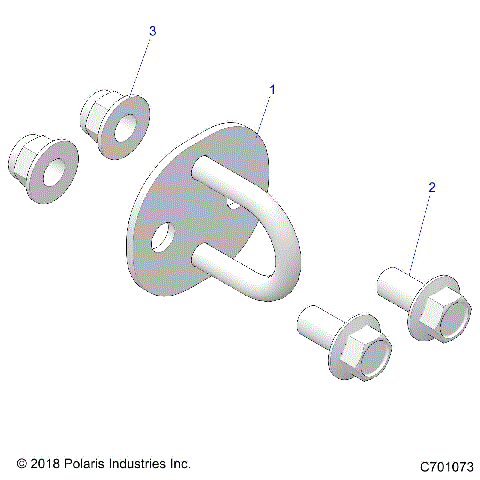 3

1

2

© 2018 Polaris Industries Inc.

C701073