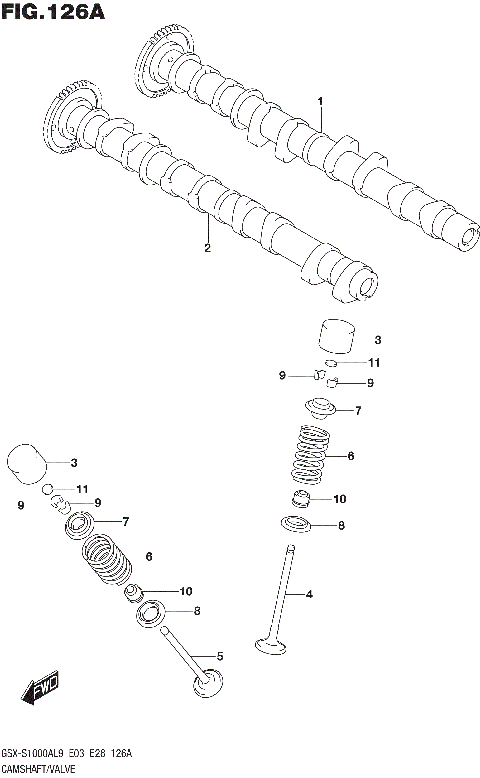 FIG.126A

1

2

3

11

9

9

7

6

10

8

4

3

11

9

9

7

6

10

8

5

FWD

GSX-S1000AL9 E03 E28 126A
CAMSHAFT/VALVE