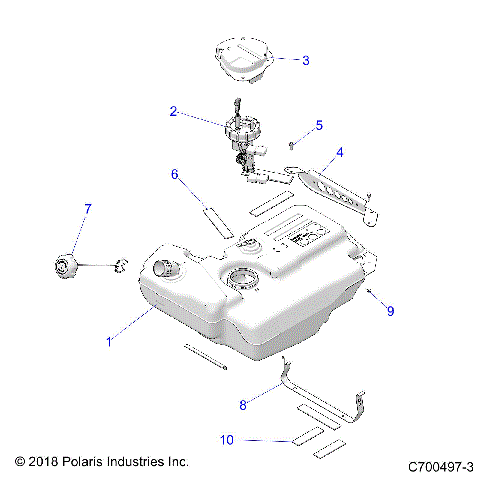 3
2
5
4
6
7
9
1
8
10
© 2018 Polaris Industries Inc.
C700497-3