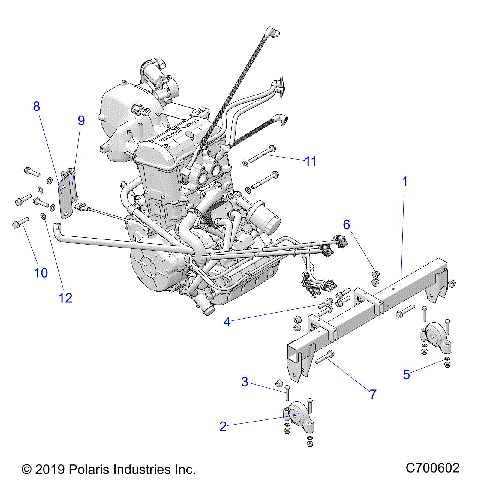 8

9

11

1

6

10

12

4

5

3

7

2

© 2019 Polaris Industries Inc.

C700602